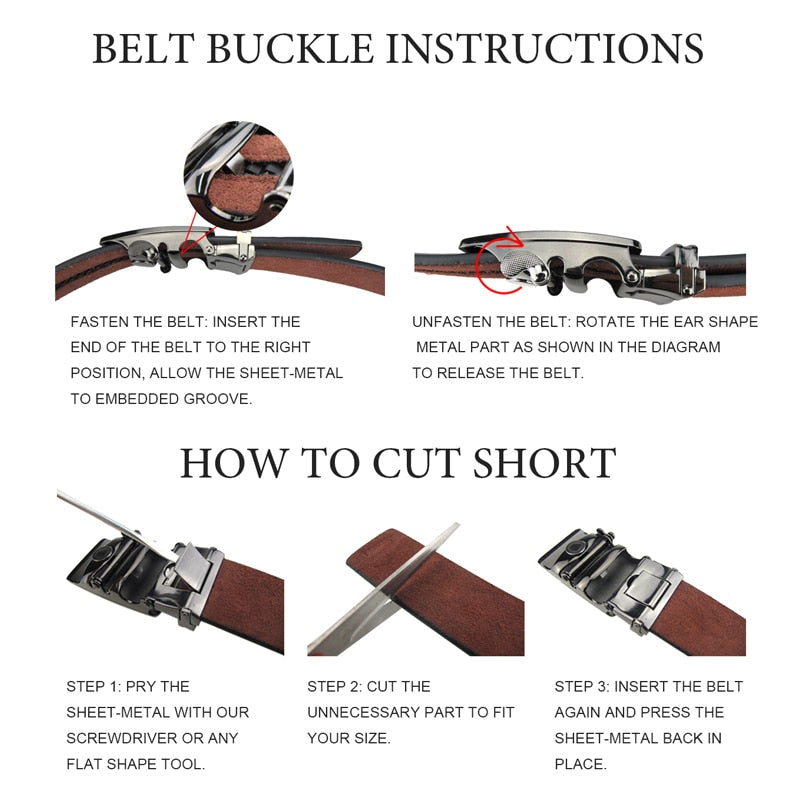 BELT BUCKLE INSTRUCTIONS

FASTEN THE BELT: INSERT THE END OF THE BELT TO THE RIGHT POSITION, ALLOW THE SHEET-METAL TO EMBEDDED GROOVE.

UNFASTEN THE BELT: ROTATE THE EAR SHAPE METAL PART AS SHOWN IN THE DIAGRAM TO RELEASE THE BELT.

HOW TO CUT SHORT

STEP 1: PRY THE SHEET-METAL WITH OUR SCREWDRIVER OR ANY FLAT SHAPE TOOL.

STEP 2: CUT THE UNNECESSARY PART TO FIT YOUR SIZE.

STEP 3: INSERT THE BELT AGAIN AND PRESS THE SHEET-METAL BACK IN PLACE.